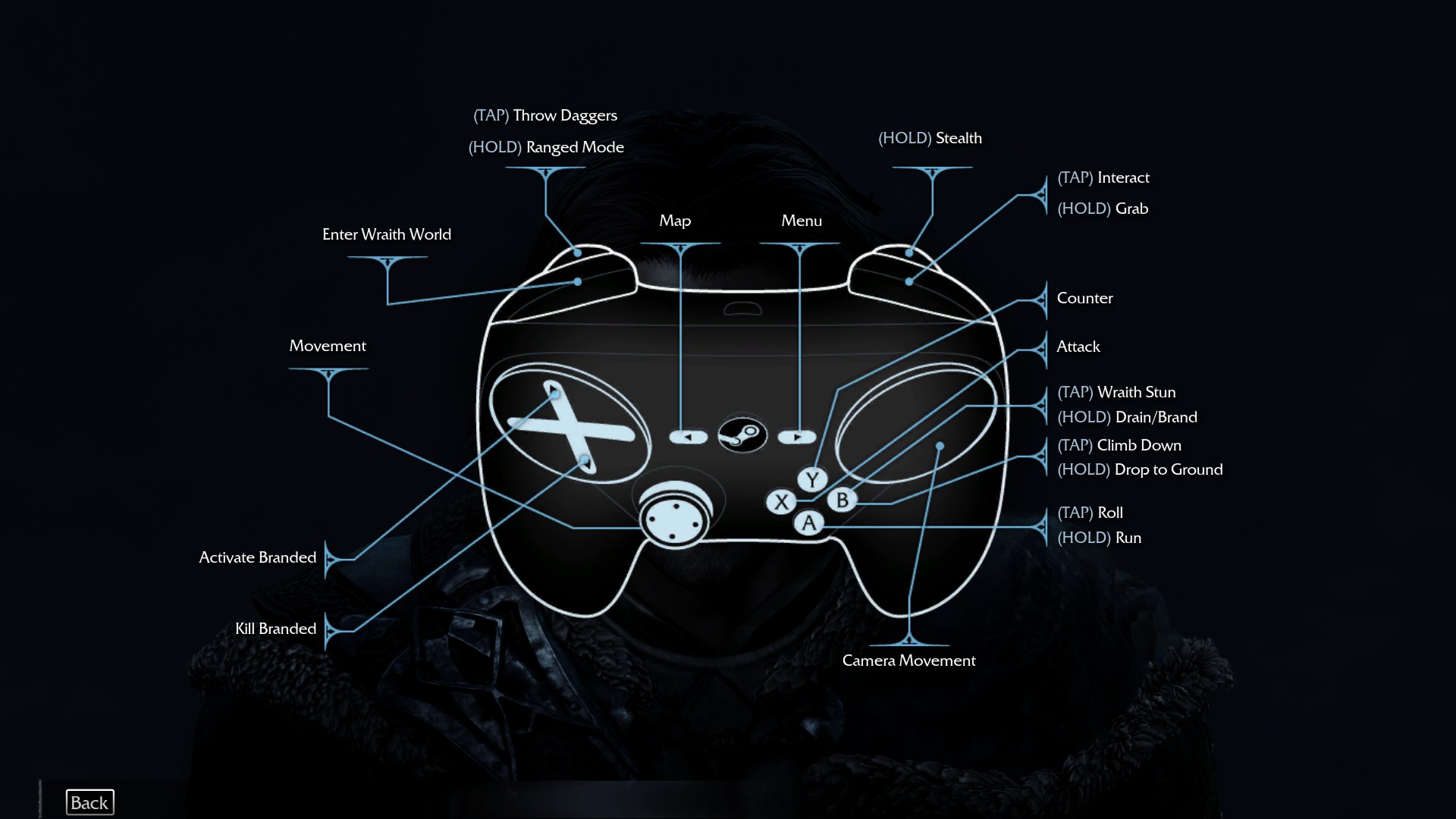 (TAP) Throw Daggers
(HOLD) Ranged Mode

(HOLD) Stealth

(TAP) Interact
(HOLD) Grab

Enter Wraith World

Map

Menu

Counter

Movement

Attack

(TAP) Wraith Stun
(HOLD) Drain/Brand

(TAP) Climb Down
(HOLD) Drop to Ground

Y

X

B

A

(TAP) Roll
(HOLD) Run

Activate Branded

Kill Branded

Camera Movement

Back